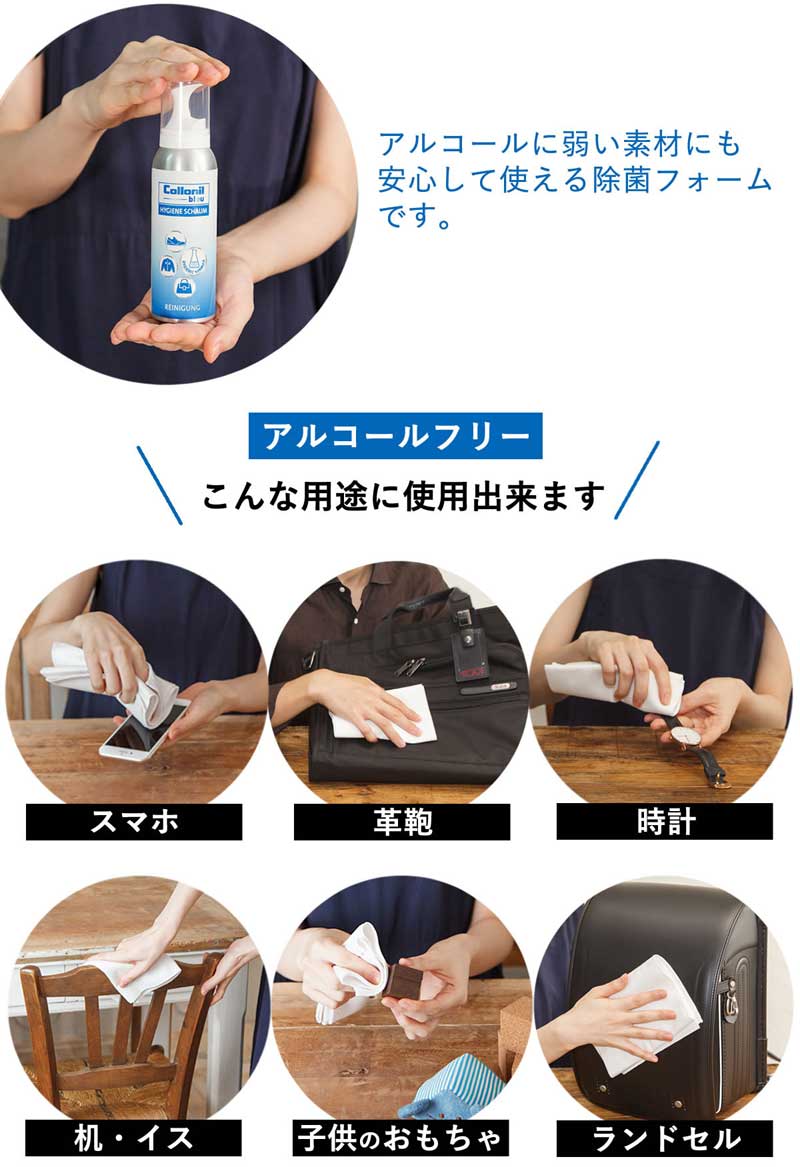 Collonil bleu
HYGIENE SCHAUM
REINIGUNG

アルコールに弱い素材にも安心して使える除菌フォームです。

アルコールフリー
こんな用途に使用出来ます

スマホ

革鞄

時計

机・イス

子供のおもちゃ

ランドセル